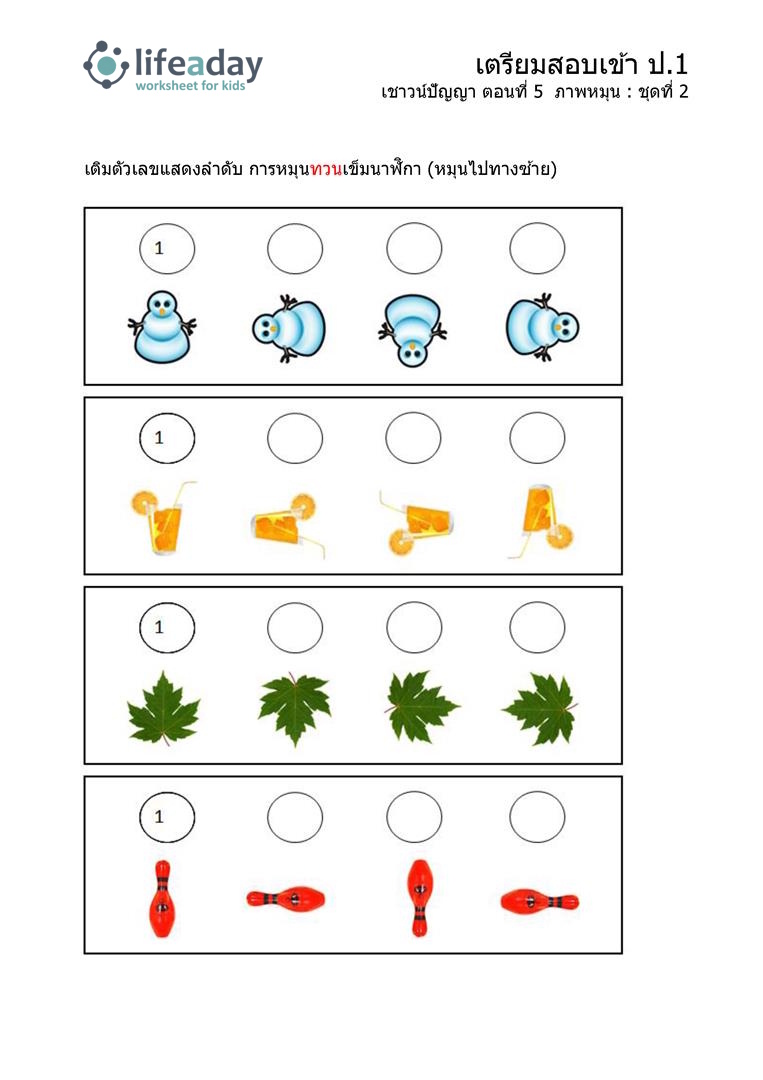 lifeaday
worksheet for kids

เตรียมสอบเข้า ป.1
เชาวน์ปัญญา ตอนที่ 5 ภาพหมุน : ชุดที่ 2

เติมตัวเลขแสดงลำดับ การหมุนทวนเข็มนาฬิกา (หมุนไปทางซ้าย)

1

1

1

1